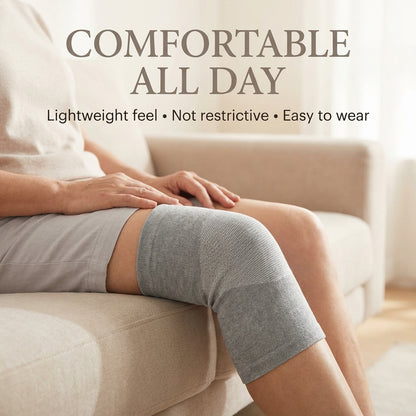 COMFORTABLE ALL DAY

Lightweight feel • Not restrictive • Easy to wear