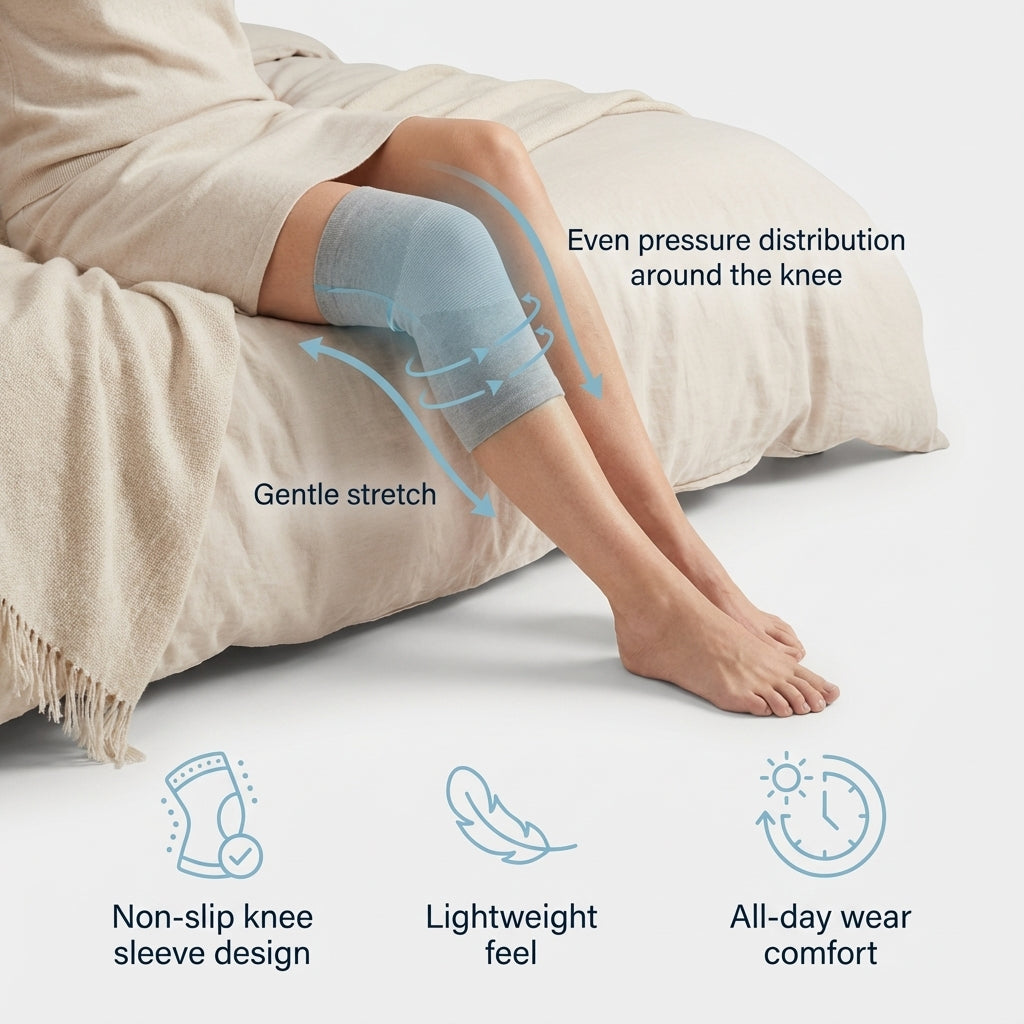 Even pressure distribution around the knee

Gentle stretch

Non-slip knee sleeve design

Lightweight feel

All-day wear comfort