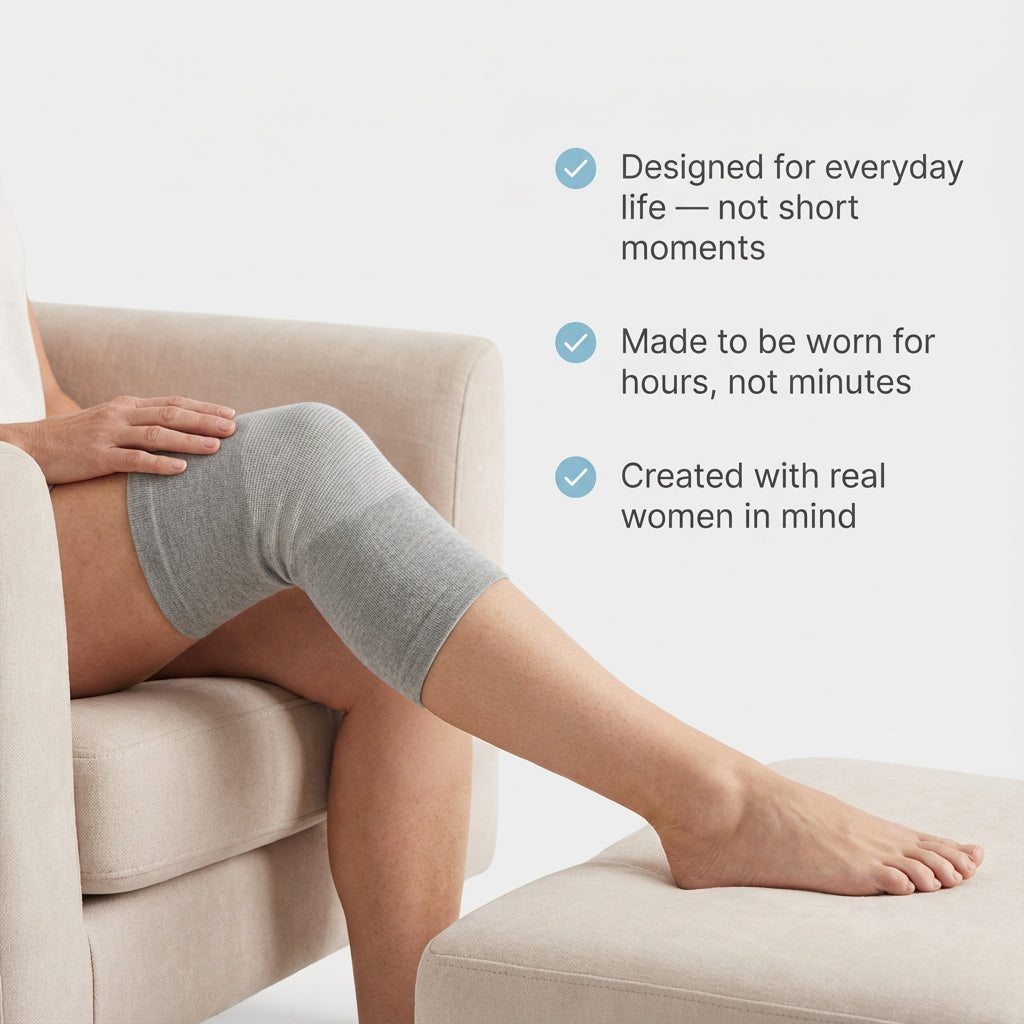 Designed for everyday life — not short moments

Made to be worn for hours, not minutes

Created with real women in mind