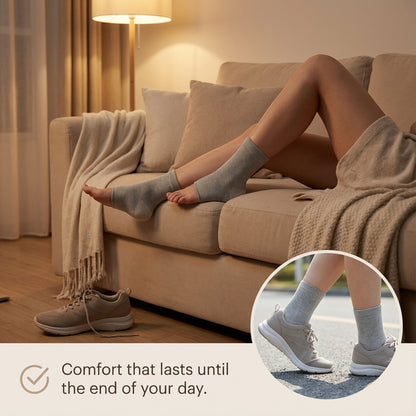 Comfort that lasts until the end of your day.