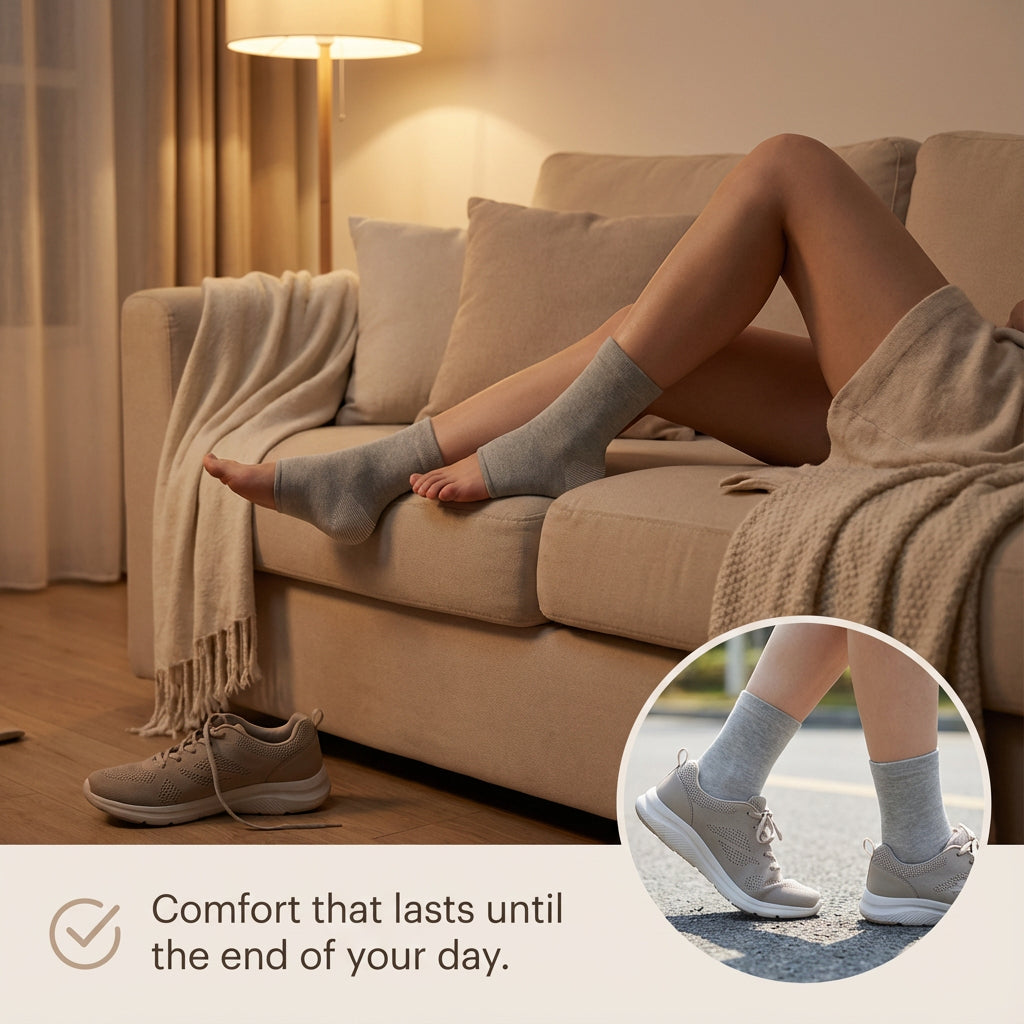 Comfort that lasts until the end of your day.