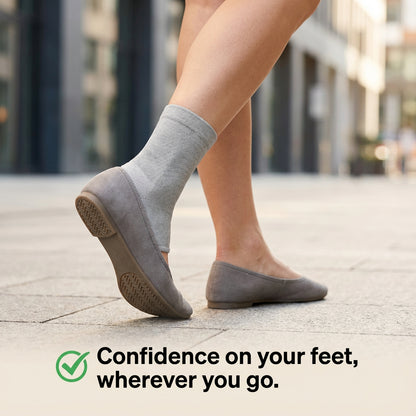 Confidence on your feet, wherever you go.