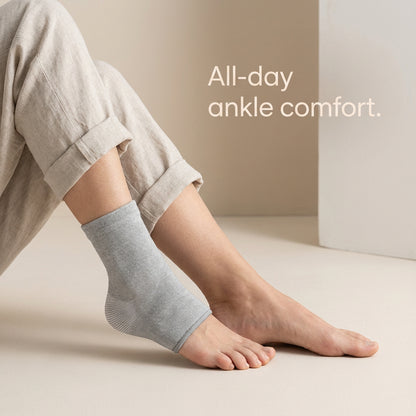 All-day
ankle comfort.