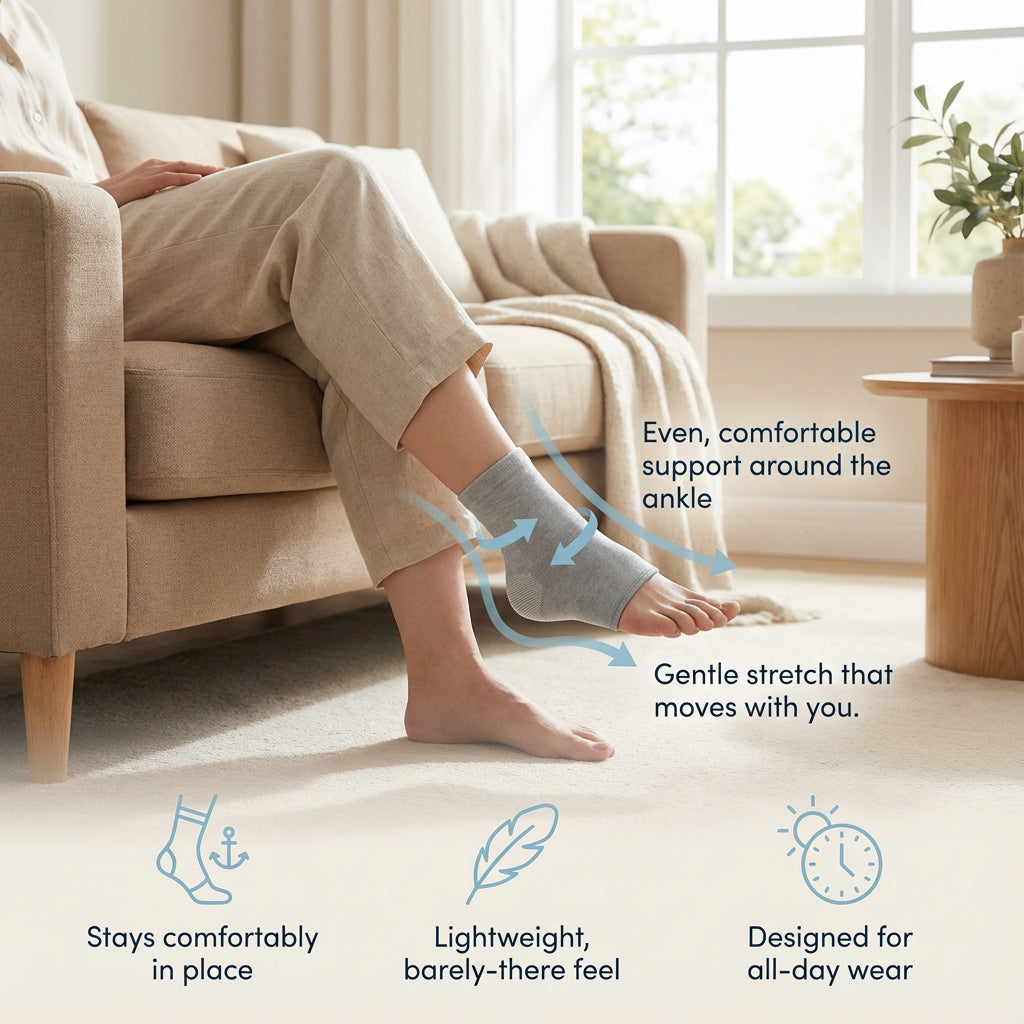 Even, comfortable support around the ankle

Gentle stretch that moves with you.

Stays comfortably in place

Lightweight, barely-there feel

Designed for all-day wear