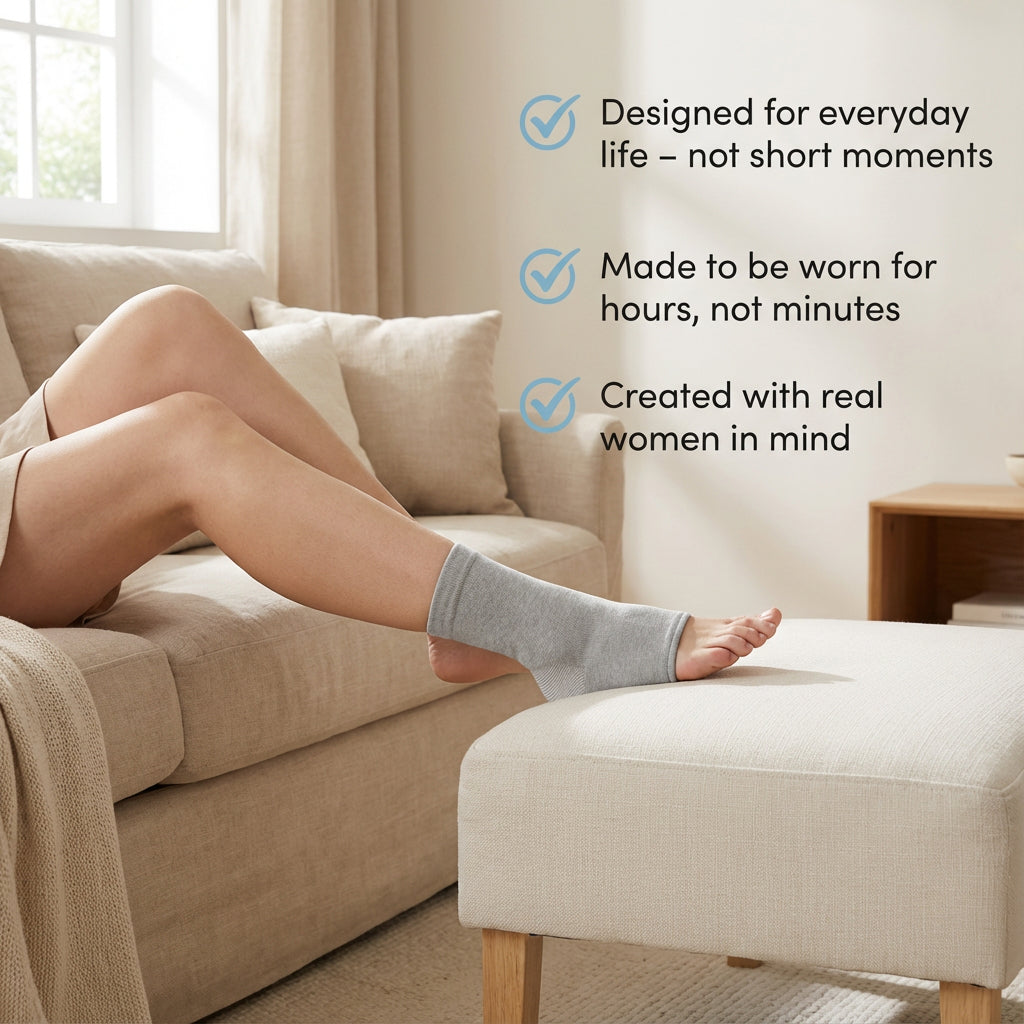 Designed for everyday life – not short moments

Made to be worn for hours, not minutes

Created with real women in mind